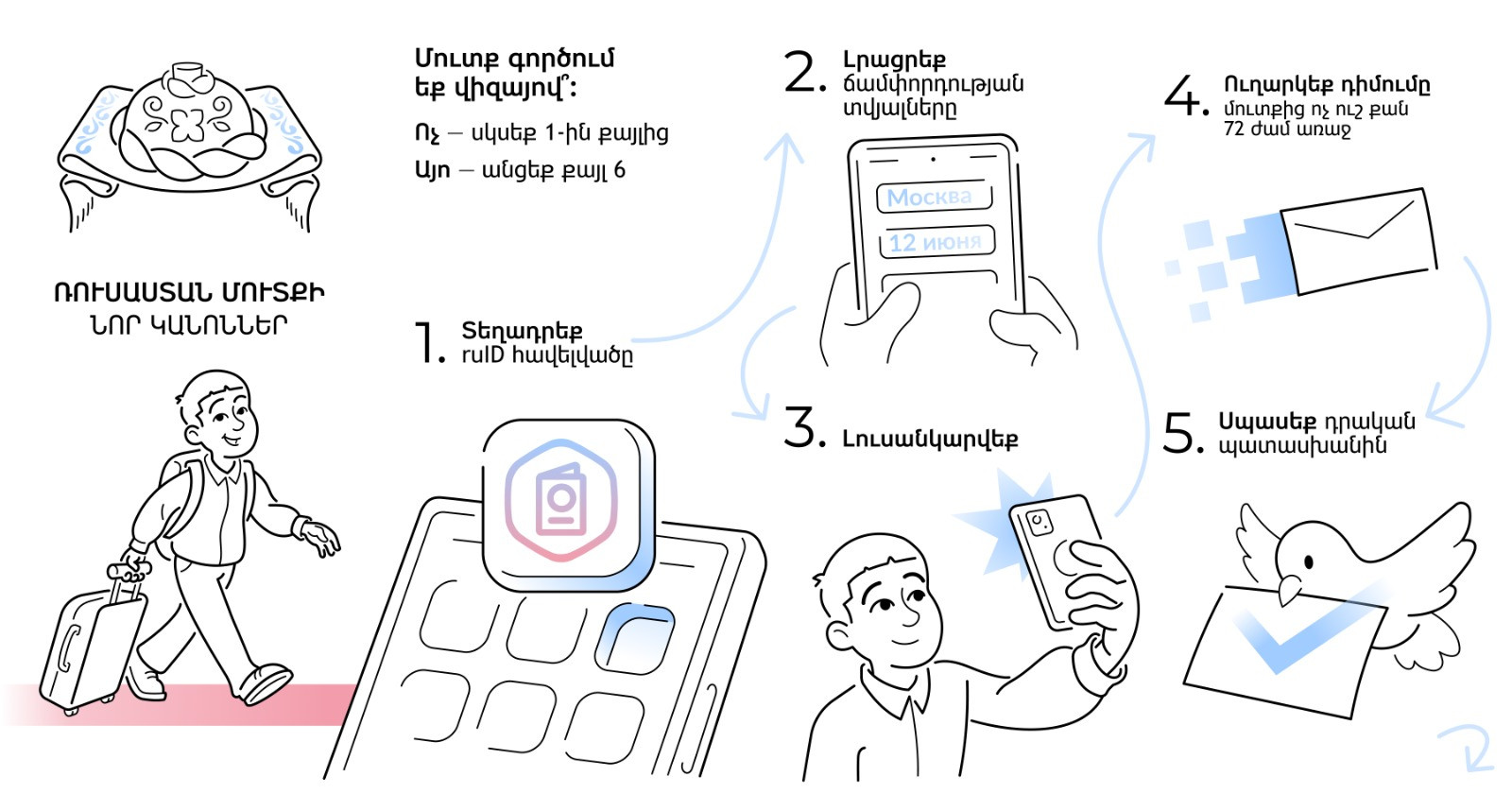 ՌՈՒՍԱՍՏԱՆ ՄՈՒՏՔԻ
ՆՈՐ ԿԱՆՈՆՆԵՐ

Մուտք գործում եք վիզայով՞:

Ոչ — սկսեք 1-ին քայլից

Այո — անցեք քայլ 6

1. Տեղադրեք ruID հավելվածը

2. Լրացրեք ճամփորդության տվյալները

Москва

12 июня

3. Լուսանկարվեք

4. Ուղարկեք դիմումը մուտքից ոչ ուշ քան 72 ժամ առաջ

5. Սպասեք դրական պատասխանին